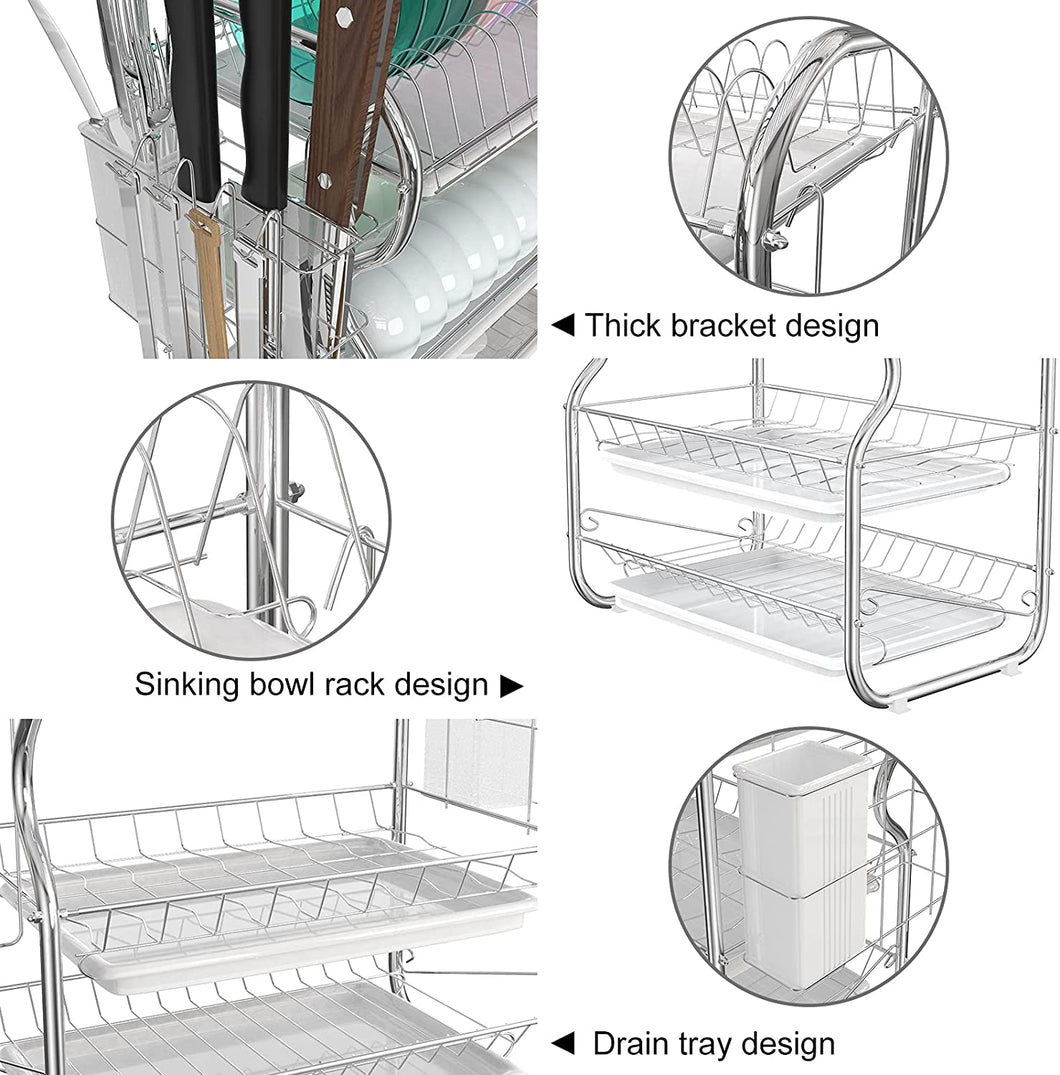 ◀ Thick bracket design

Sinking bowl rack design ▶

◀ Drain tray design