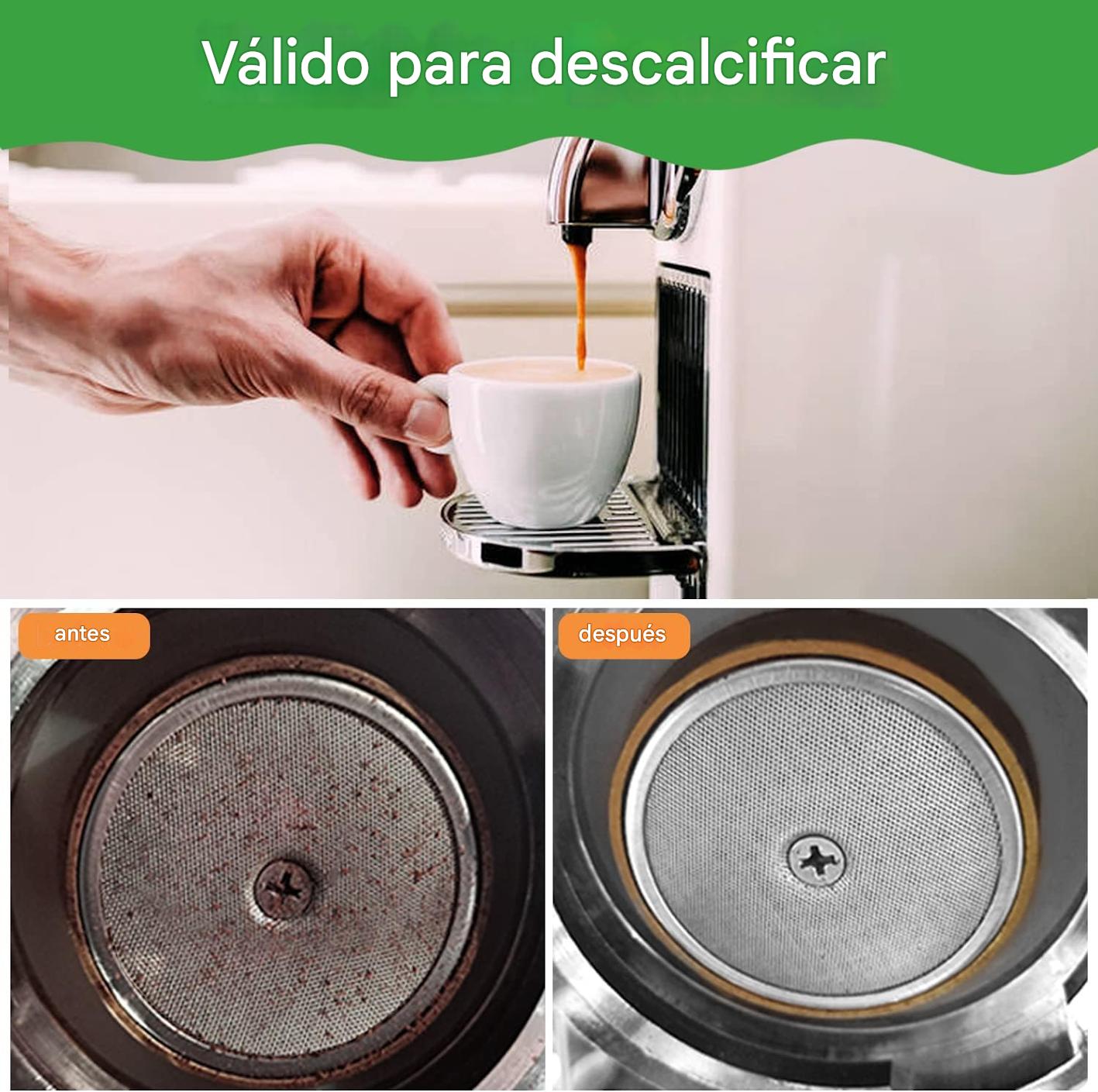 Válido para descalcificar

antes

después