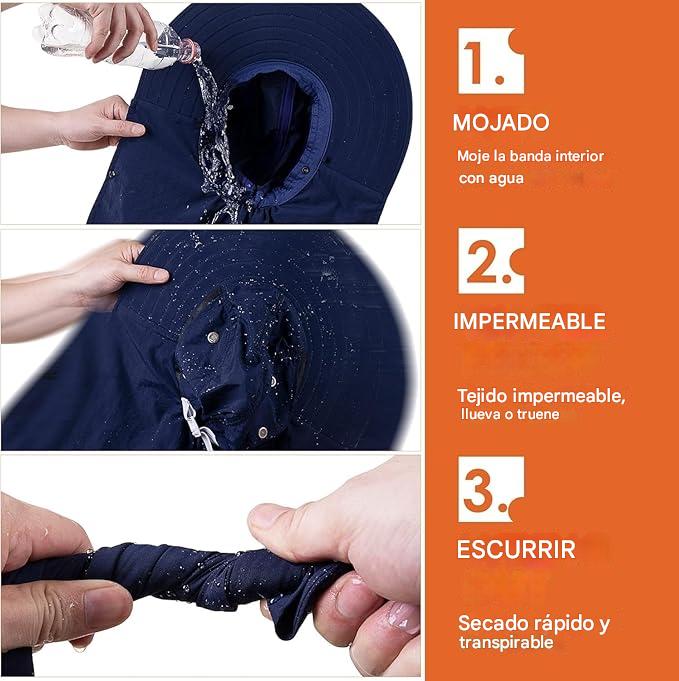 1.

MOJADO

Moje la banda interior con agua

2.

IMPERMEABLE

Tejido impermeable, llueva o truene

3.

ESCURRIR

Secado rápido y transpirable