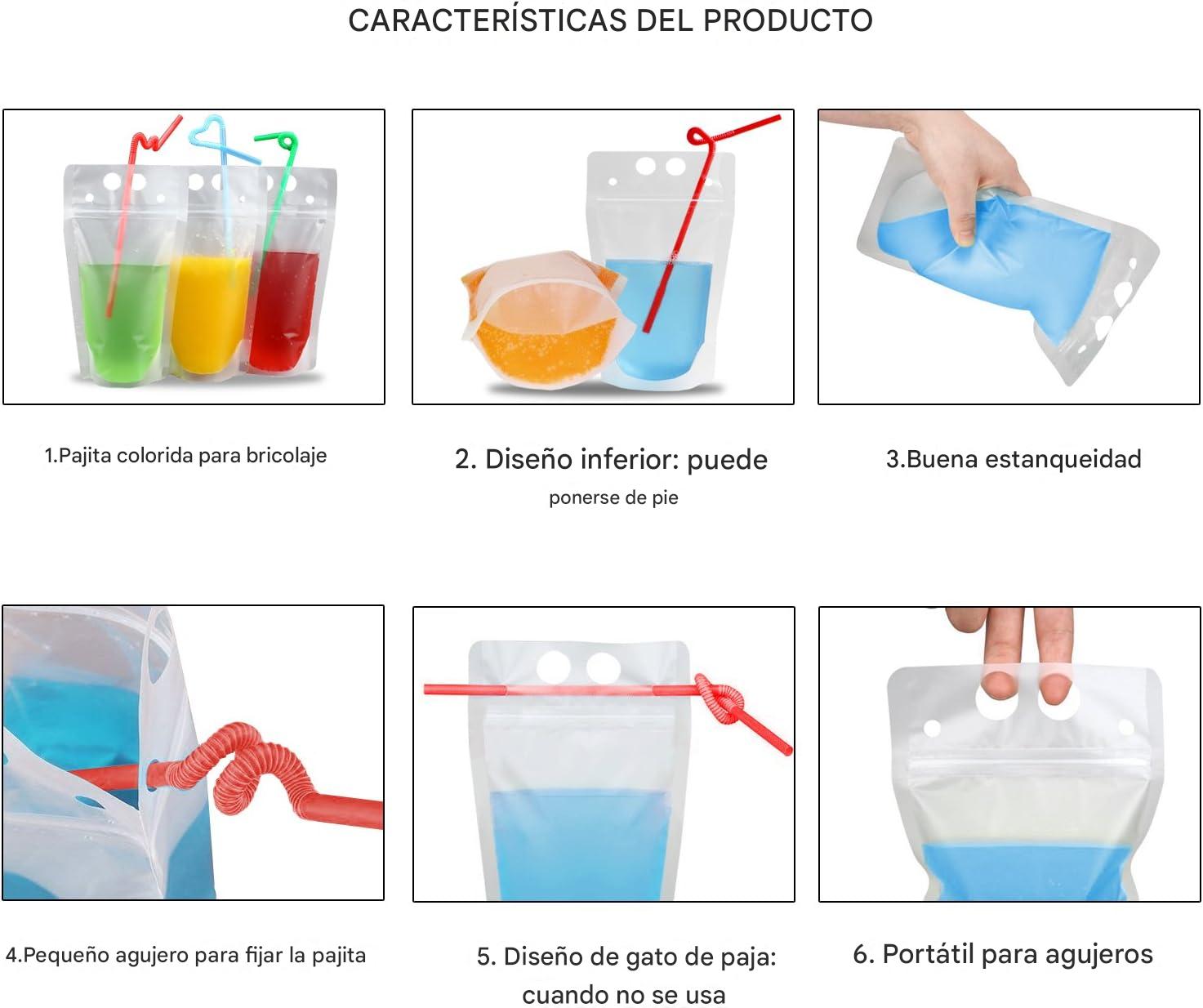 CARACTERÍSTICAS DEL PRODUCTO

1.Pajita colorida para bricolaje

2. Diseño inferior: puede

ponerse de pie

3.Buena estanqueidad

4.Pequeño agujero para fijar la pajita

5. Diseño de gato de paja: cuando no se usa

6. Portátil para agujeros