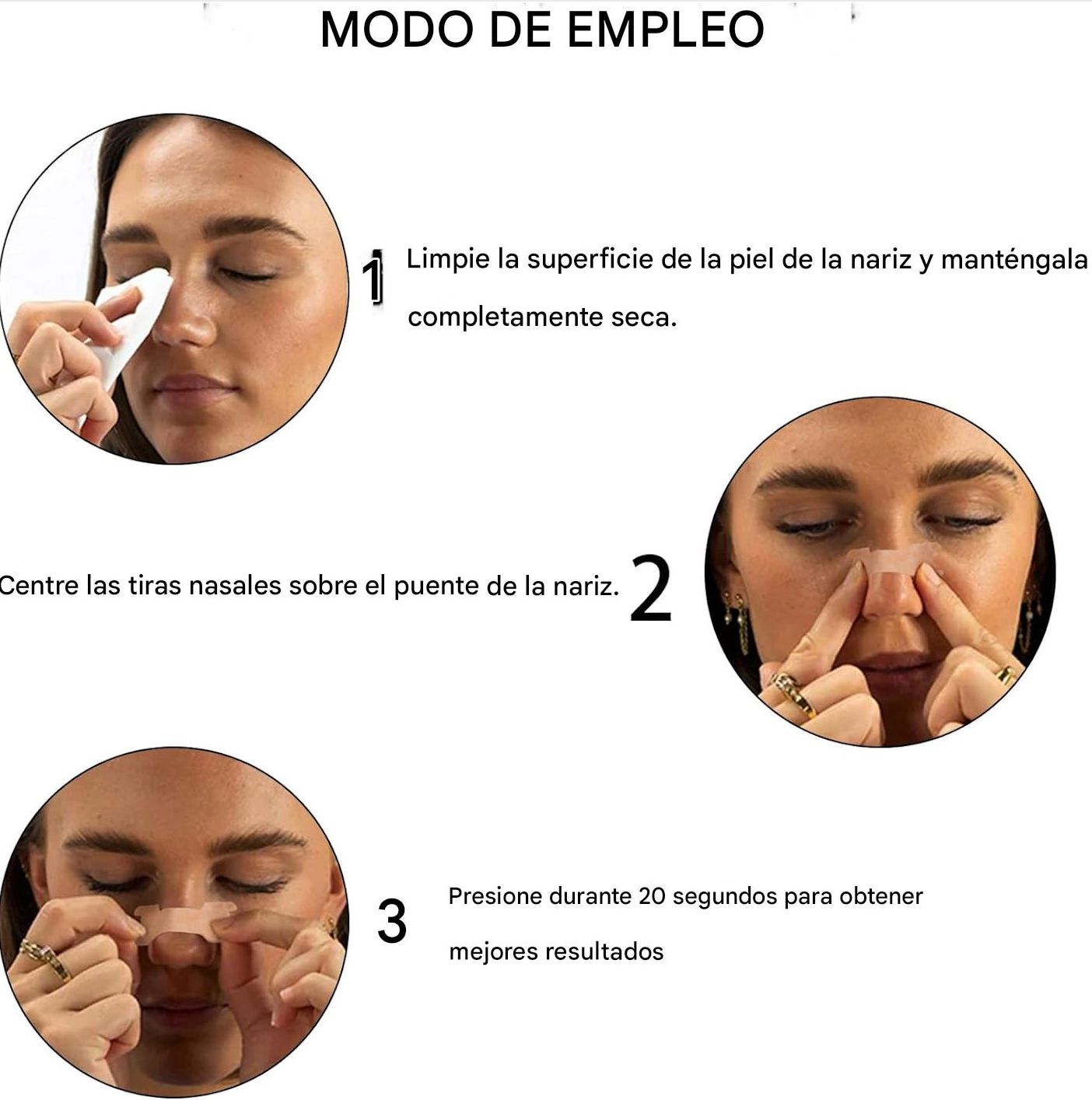 MODO DE EMPLEO

1 Limpie la superficie de la piel de la nariz y manténgala completamente seca.

Centre las tiras nasales sobre el puente de la nariz. 2

3 Presione durante 20 segundos para obtener mejores resultados